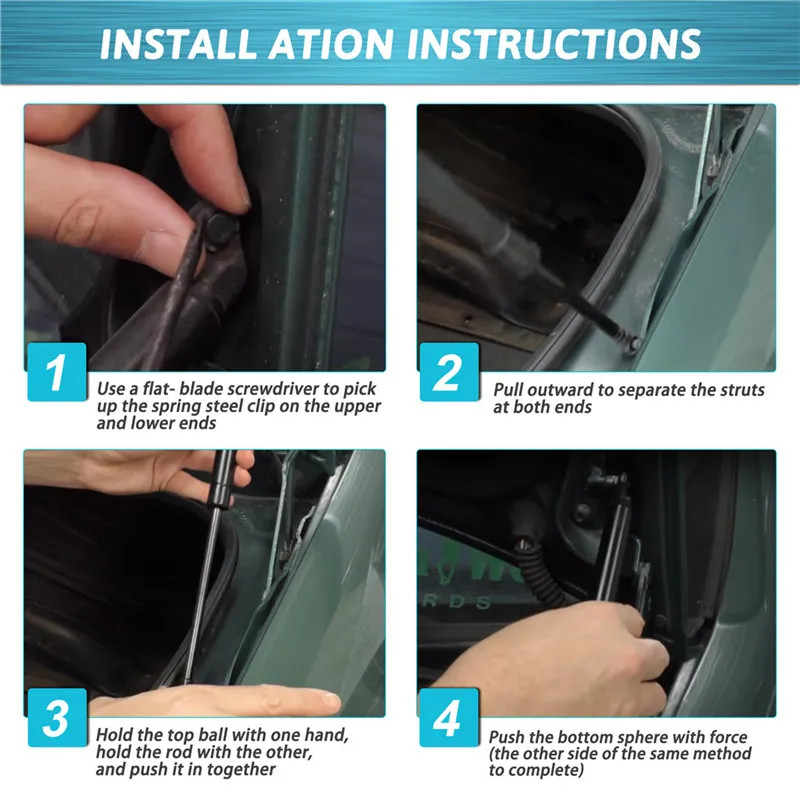 INSTALL ATION INSTRUCTIONS

1

Use a flat- blade screwdriver to pick up the spring steel clip on the upper and lower ends

2

Pull outward to separate the struts at both ends

3

Hold the top ball with one hand, hold the rod with the other, and push it in together

4

Push the bottom sphere with force (the other side of the same method to complete)